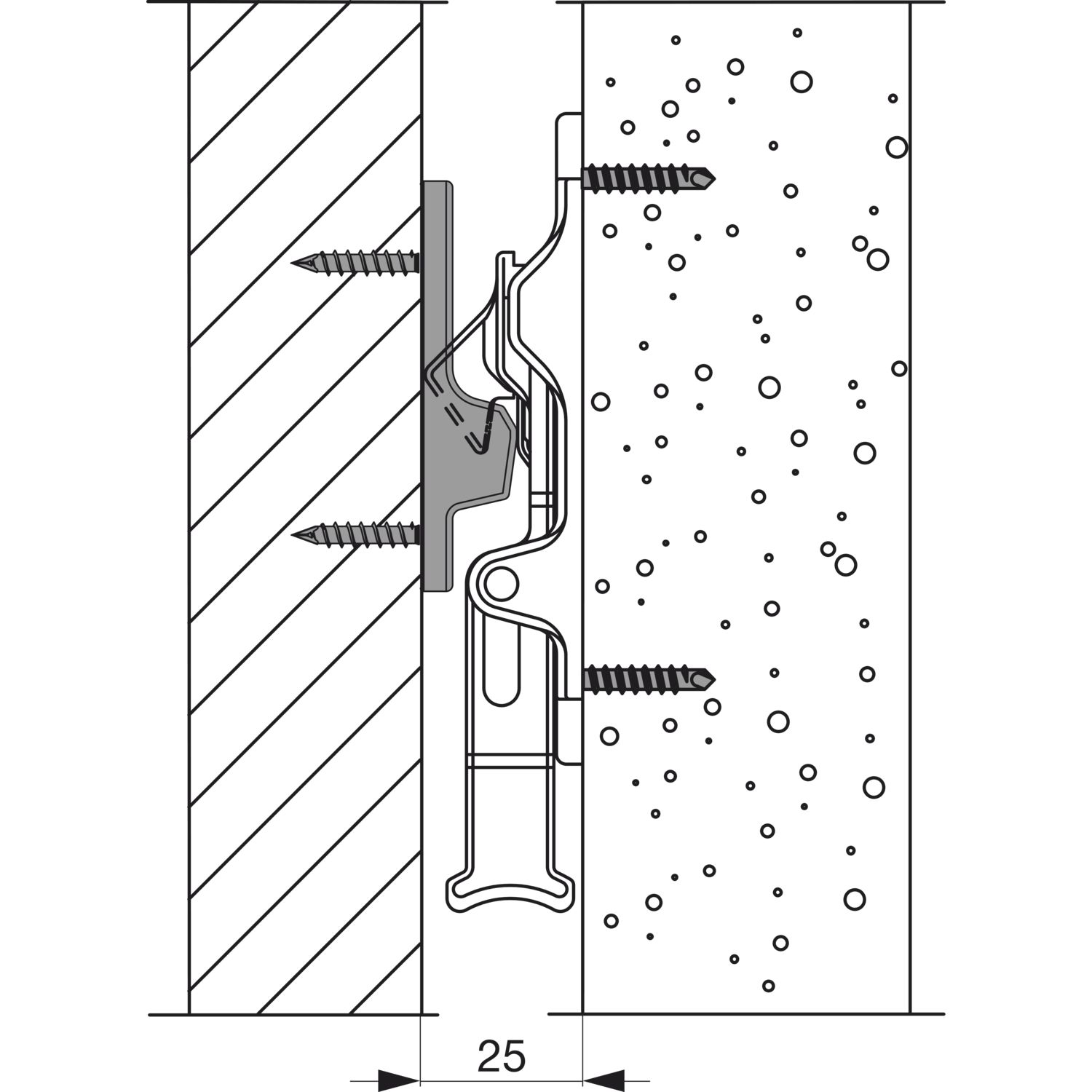 25