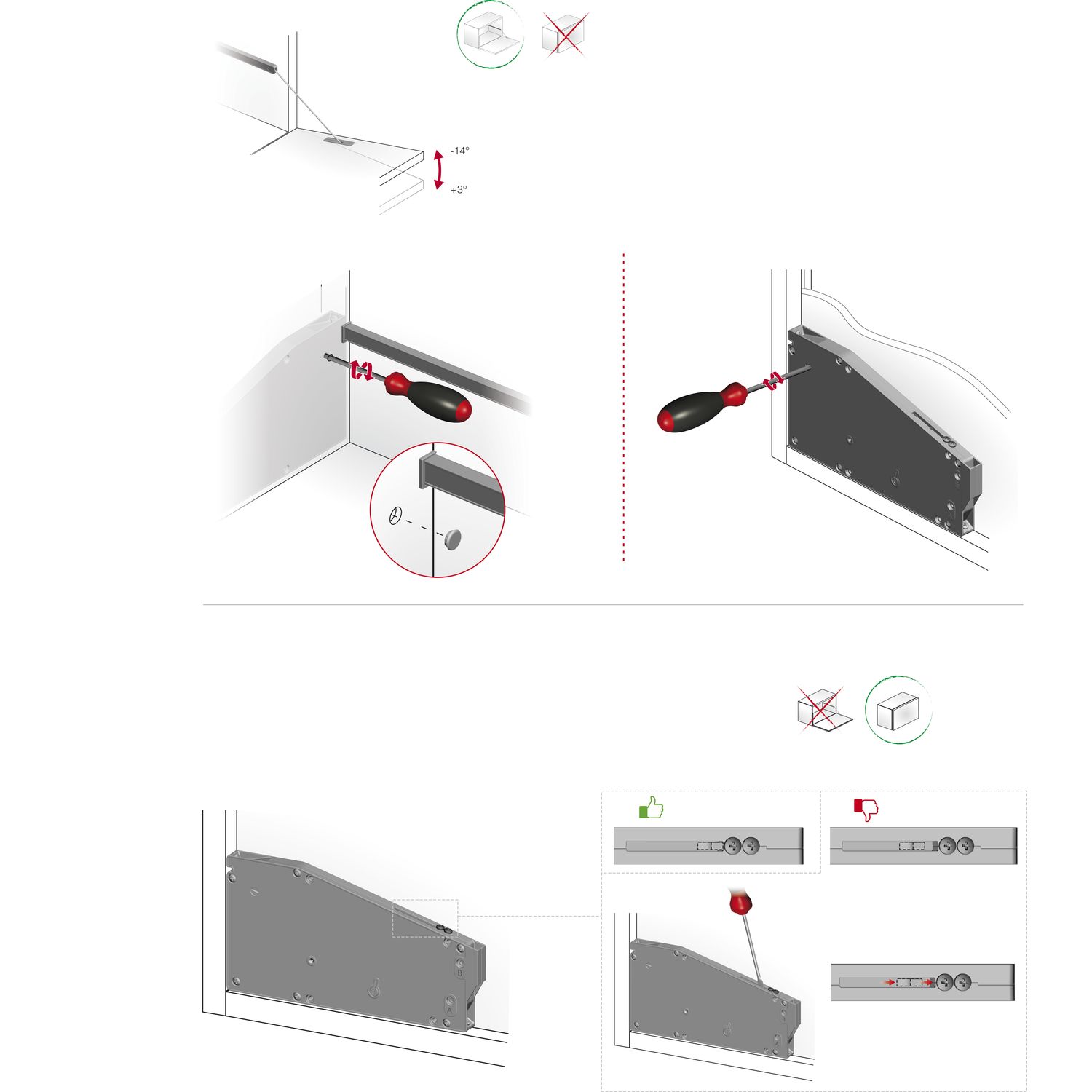 -14°
+3°

B
A

B
A