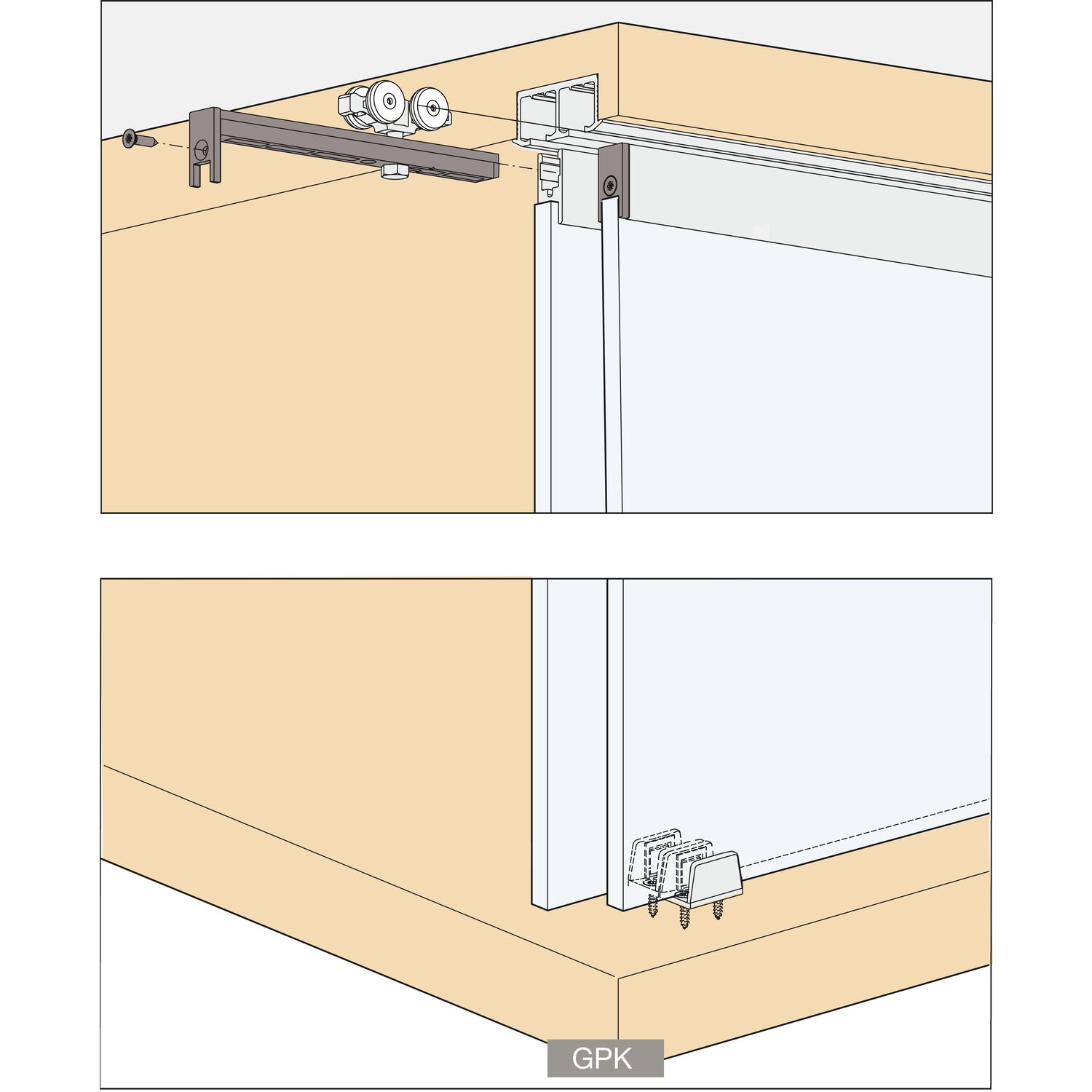 GPK