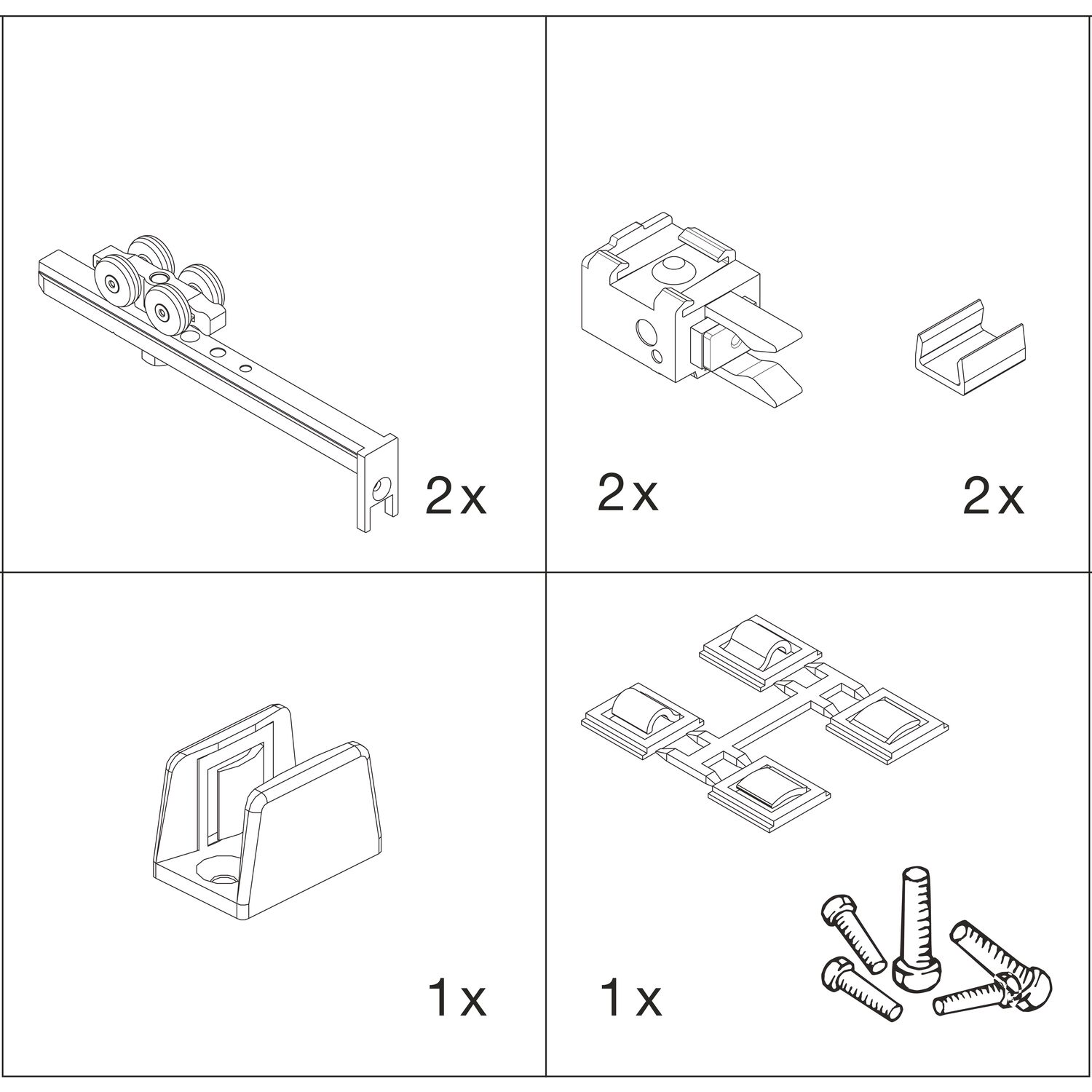 2x

2x

2x

1x

1x