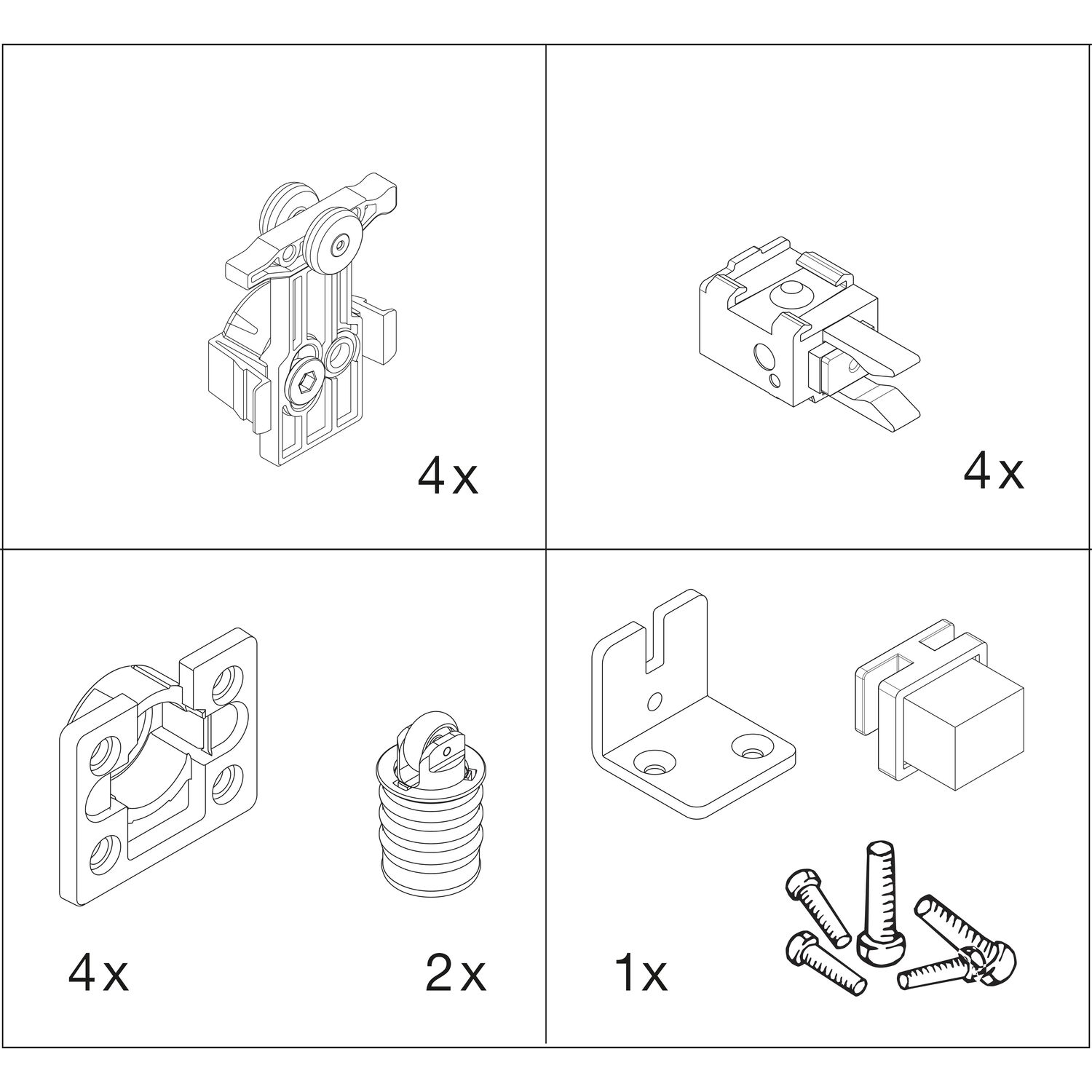 4x

4x

4x

2x

1x