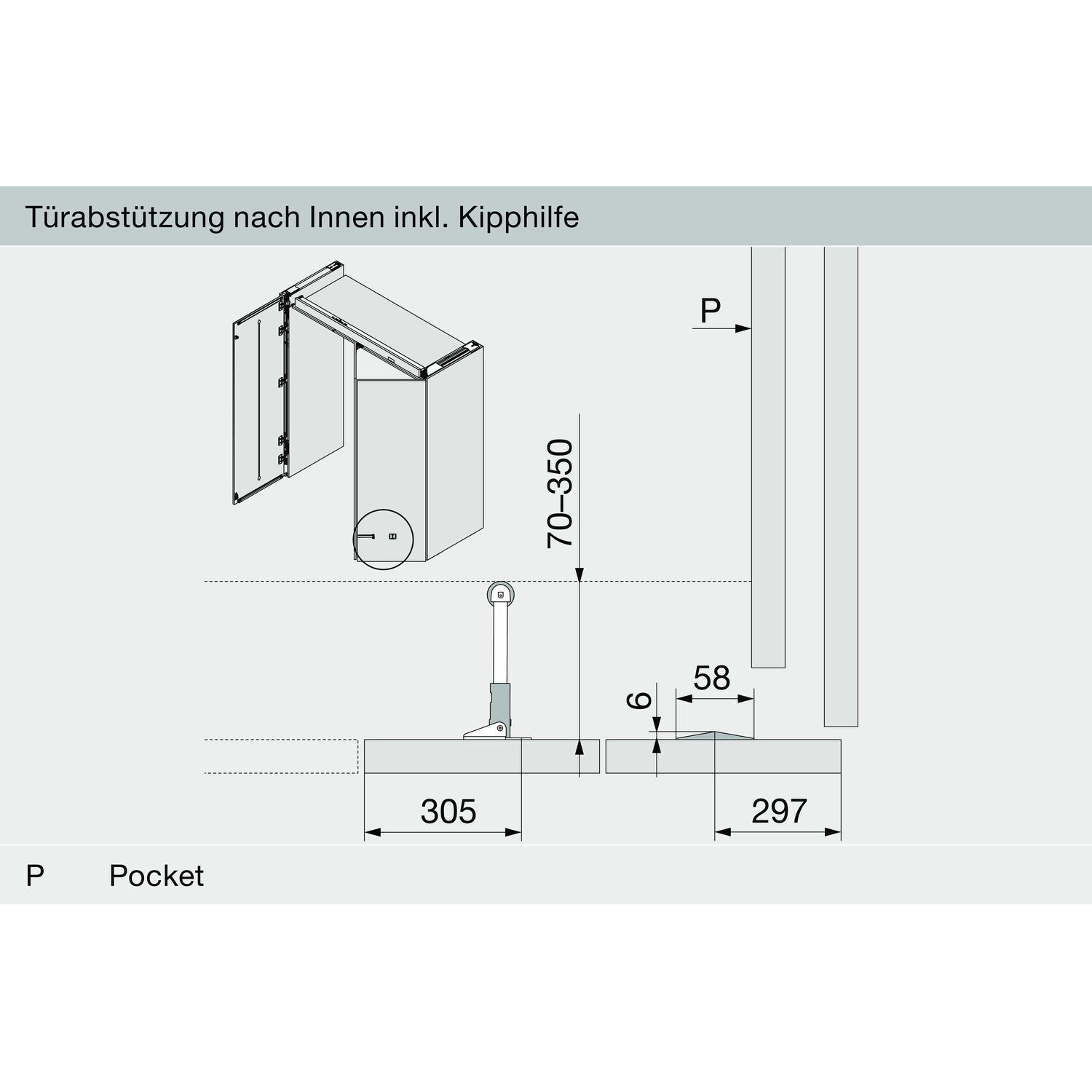 Türabstützung nach Innen inkl. Kipphilfe

P

70–350

58

6

305

297

P Pocket